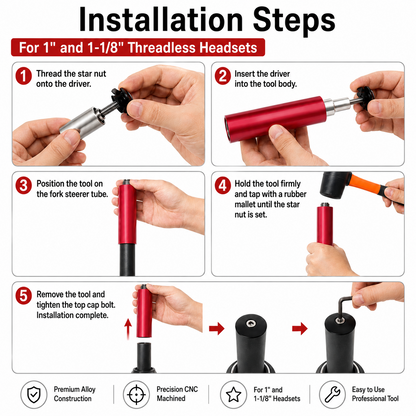 Installation Steps

For 1" and 1-1/8" Threadless Headsets

1 Thread the star nut onto the driver.

2 Insert the driver into the tool body.

3 Position the tool on the fork steerer tube.

4 Hold the tool firmly and tap with a rubber mallet until the star nut is set.

5 Remove the tool and tighten the top cap bolt. Installation complete.

Premium Alloy Construction

Precision CNC Machined

For 1" and 1-1/8" Headsets

Easy to Use Professional Tool