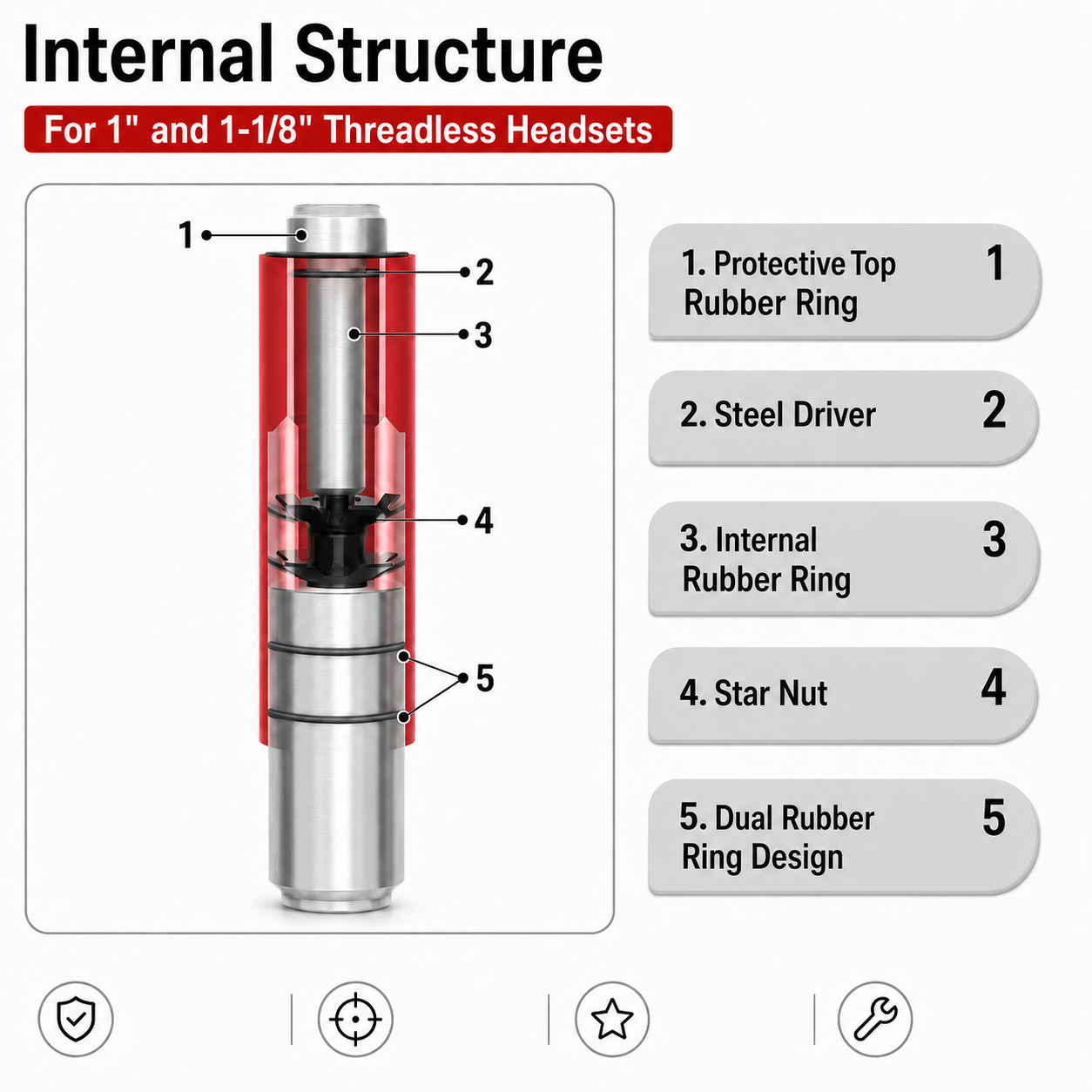 Internal Structure

For 1" and 1-1/8" Threadless Headsets

1
2
3
4
5

1. Protective Top Rubber Ring 1

2. Steel Driver 2

3. Internal Rubber Ring 3

4. Star Nut 4

5. Dual Rubber Ring Design 5