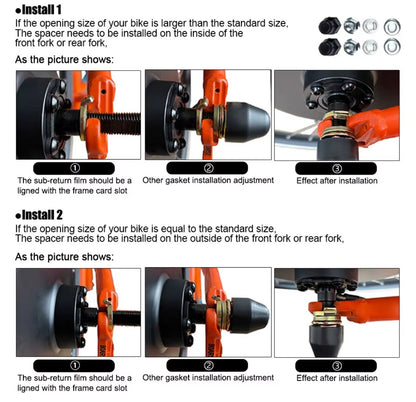 ●Install 1
If the opening size of your bike is larger than the standard size, The spacer needs to be installed on the inside of the front fork or rear fork,

As the picture shows:

①
The sub-return film should be a ligned with the frame card slot

②
Other gasket installation adjustment

③
Effect after installation

●Install 2
If the opening size of your bike is equal to the standard size, The spacer needs to be installed on the outside of the front fork or rear fork,

As the picture shows:

①
The sub-return film should be a ligned with the frame card slot

②
Other gasket installation adjustment

③
Effect after installation