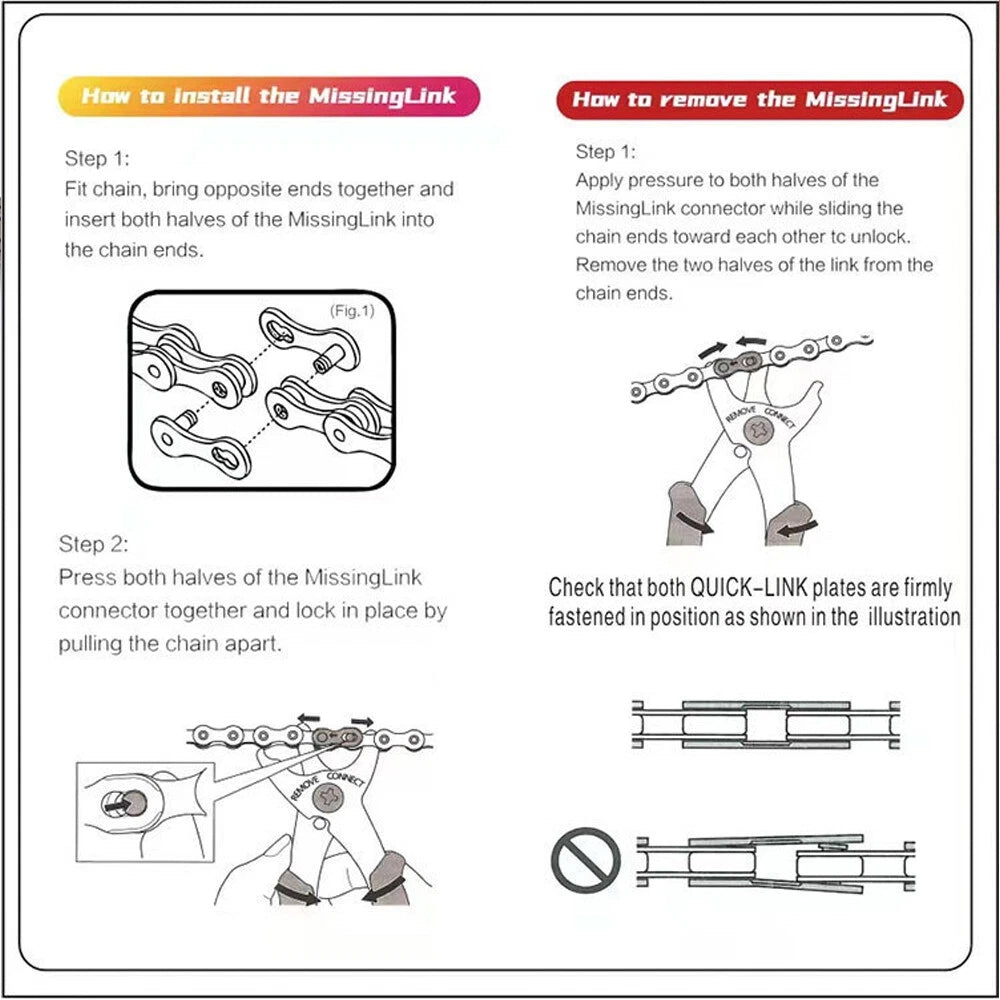 How to install the MissingLink

Step 1:
Fit chain, bring opposite ends together and insert both halves of the MissingLink into the chain ends.

(Fig.1)

Step 2:
Press both halves of the MissingLink connector together and lock in place by pulling the chain apart.

REMOVE CONNECT

How to remove the MissingLink

Step 1:
Apply pressure to both halves of the MissingLink connector while sliding the chain ends toward each other tc unlock. Remove the two halves of the link from the chain ends.

REMOVE CONNECT

Check that both QUICK-LINK plates are firmly fastened in position as shown in the illustration